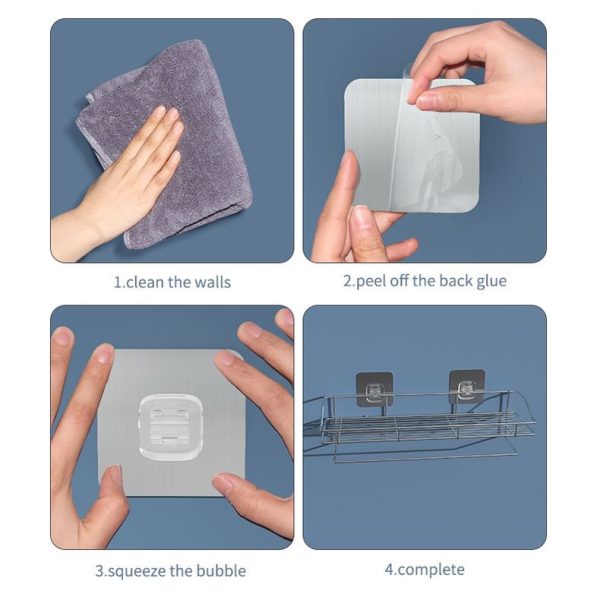 1.clean the walls

2.peel off the back glue

3.squeeze the bubble

4.complete