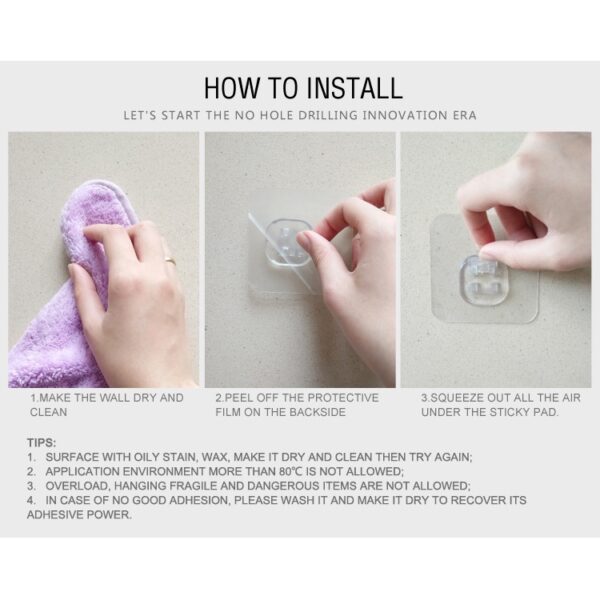 HOW TO INSTALL

LET'S START THE NO HOLE DRILLING INNOVATION ERA

1.MAKE THE WALL DRY AND CLEAN

2.PEEL OFF THE PROTECTIVE FILM ON THE BACKSIDE

3.SQUEEZE OUT ALL THE AIR UNDER THE STICKY PAD.

TIPS:
1. SURFACE WITH OILY STAIN, WAX, MAKE IT DRY AND CLEAN THEN TRY AGAIN;
2. APPLICATION ENVIRONMENT MORE THAN 80℃ IS NOT ALLOWED;
3. OVERLOAD, HANGING FRAGILE AND DANGEROUS ITEMS ARE NOT ALLOWED;
4. IN CASE OF NO GOOD ADHESION, PLEASE WASH IT AND MAKE IT DRY TO RECOVER ITS ADHESIVE POWER.